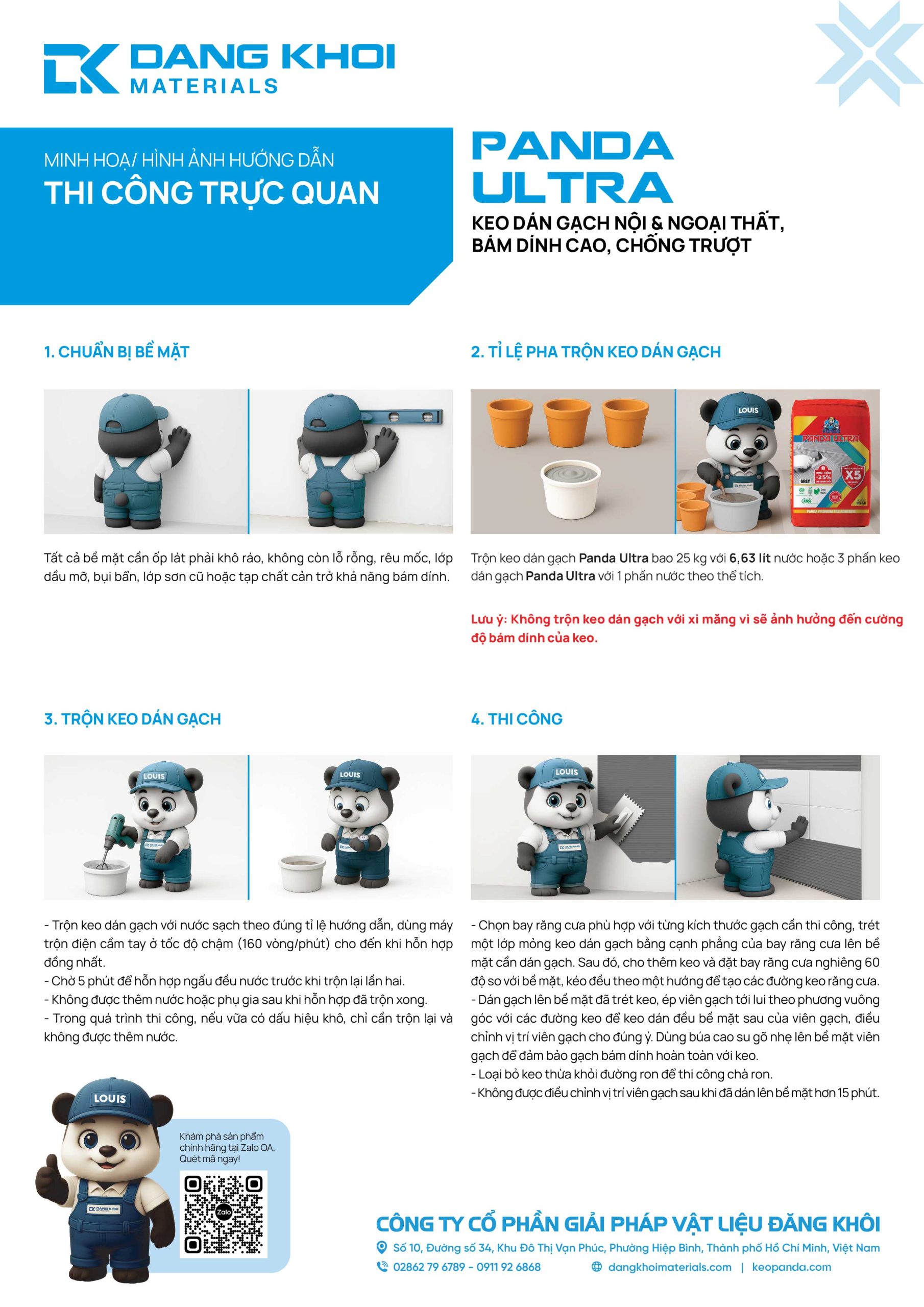 DANG KHOI MATERIALS

MINH HOẠ/ HÌNH ẢNH HƯỚNG DẪN
THI CÔNG TRỰC QUAN

PANDA ULTRA
KEO DÁN GẠCH NỘI & NGOẠI THẤT, BÁM DÍNH CAO, CHỐNG TRƯỢT

1. CHUẨN BỊ BỀ MẶT

Tất cả bề mặt cần ốp lát phải khô ráo, không còn lỗ rỗng, rêu mốc, lớp dầu mỡ, bụi bẩn, lớp sơn cũ hoặc tạp chất cản trở khả năng bám dính.

2. TỈ LỆ PHA TRỘN KEO DÁN GẠCH

LOUIS
PANDA ULTRA
X5

Trộn keo dán gạch Panda Ultra bao 25 kg với 6,63 lít nước hoặc 3 phần keo dán gạch Panda Ultra với 1 phần nước theo thể tích.

Lưu ý: Không trộn keo dán gạch với xi măng vì sẽ ảnh hưởng đến cường độ bám dính của keo.

3. TRỘN KEO DÁN GẠCH

LOUIS
LOUIS

- Trộn keo dán gạch với nước sạch theo đúng tỉ lệ hướng dẫn, dùng máy trộn điện cầm tay ở tốc độ chậm (160 vòng/phút) cho đến khi hỗn hợp đồng nhất.
- Chờ 5 phút để hỗn hợp ngấu đều nước trước khi trộn lại lần hai.
- Không được thêm nước hoặc phụ gia sau khi hỗn hợp đã trộn xong.
- Trong quá trình thi công, nếu vữa có dấu hiệu khô, chỉ cần trộn lại và không được thêm nước.

4. THI CÔNG

LOUIS

- Chọn bay răng cưa phù hợp với từng kích thước gạch cần thi công, trét một lớp mỏng keo dán gạch bằng cạnh phẳng của bay răng cưa lên bề mặt cần dán gạch. Sau đó, cho thêm keo và đặt bay răng cưa nghiêng 60 độ so với bề mặt, kéo đều theo một hướng để tạo các đường keo răng cưa.
- Dán gạch lên bề mặt đã trét keo, ép viên gạch tới lui theo phương vuông góc với các đường keo để keo dán đều bề mặt sau của viên gạch, điều chỉnh vị trí viên gạch cho đúng ý. Dùng búa cao su gõ nhẹ lên bề mặt viên gạch để đảm bảo gạch bám dính hoàn toàn với keo.
- Loại bỏ keo thừa khỏi đường ron để thi công chà ron.
- Không được điều chỉnh vị trí viên gạch sau khi đã dán lên bề mặt hơn 15 phút.

LOUIS
DANG KHOI

Khám phá sản phẩm chính hãng tại Zalo OA. Quét mã ngay!

Zalo

CÔNG TY CỔ PHẦN GIẢI PHÁP VẬT LIỆU ĐĂNG KHÔI
Số 10, Đường số 34, Khu Đô Thị Vạn Phúc, Phường Hiệp Bình, Thành phố Hồ Chí Minh, Việt Nam
02862 79 6789 - 0911 92 6868
dangkhoimaterials.com | keopanda.com